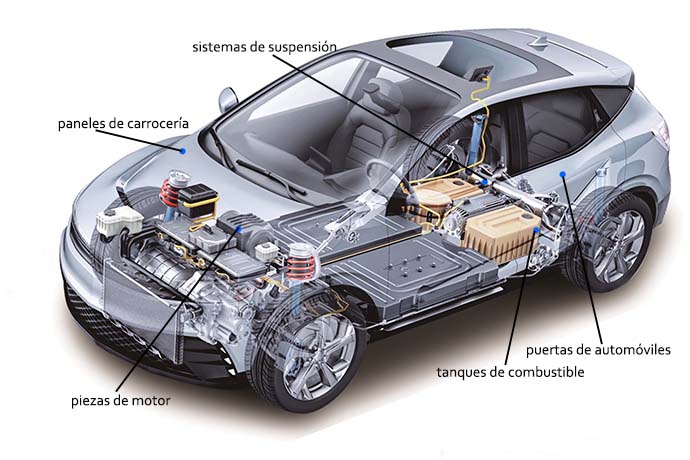 sistemas de suspensión

paneles de carrocería

puertas de automóviles

tanques de combustible

piezas de motor